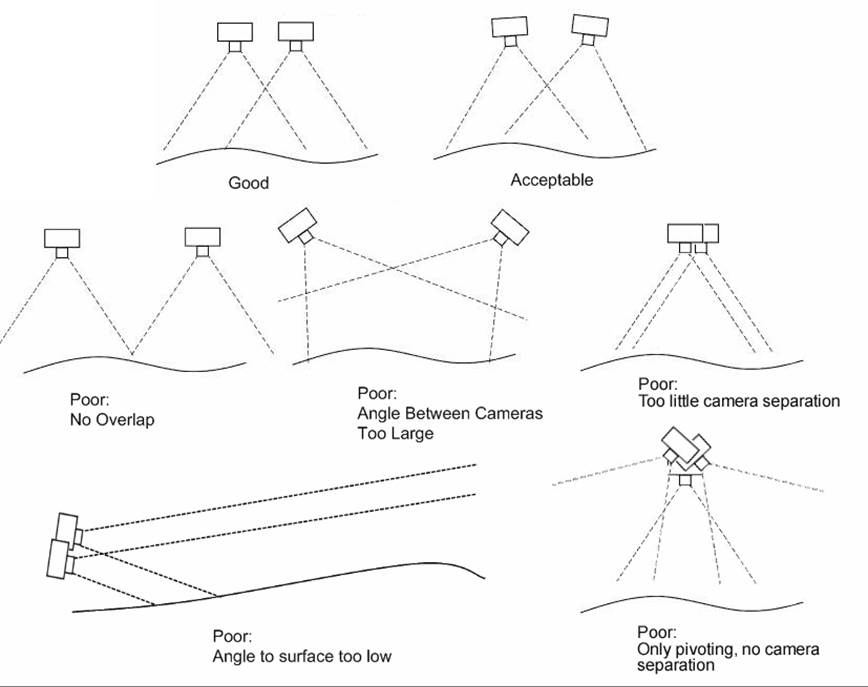 Good

Acceptable

Poor:
No Overlap

Poor:
Angle Between Cameras
Too Large

Poor:
Too little camera separation

Poor:
Angle to surface too low

Poor:
Only pivoting, no camera separation