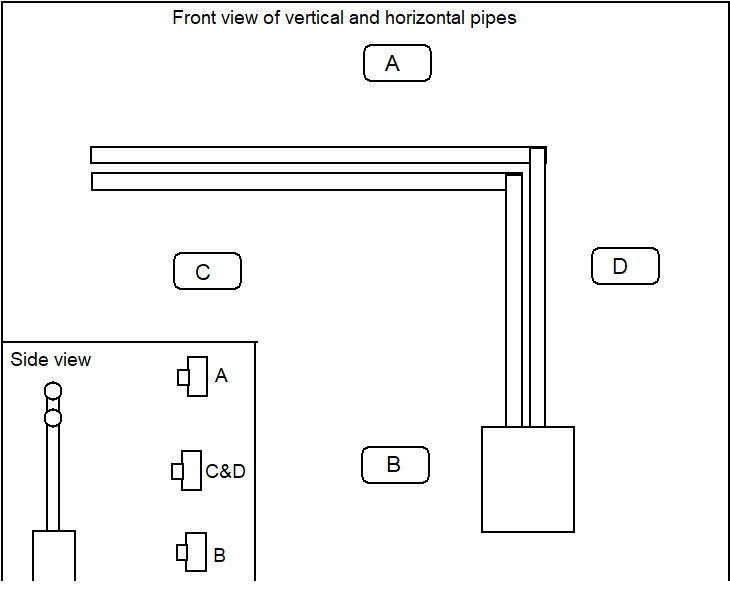 Front view of vertical and horizontal pipes

A

C

D

B

Side view

A

C&D

B